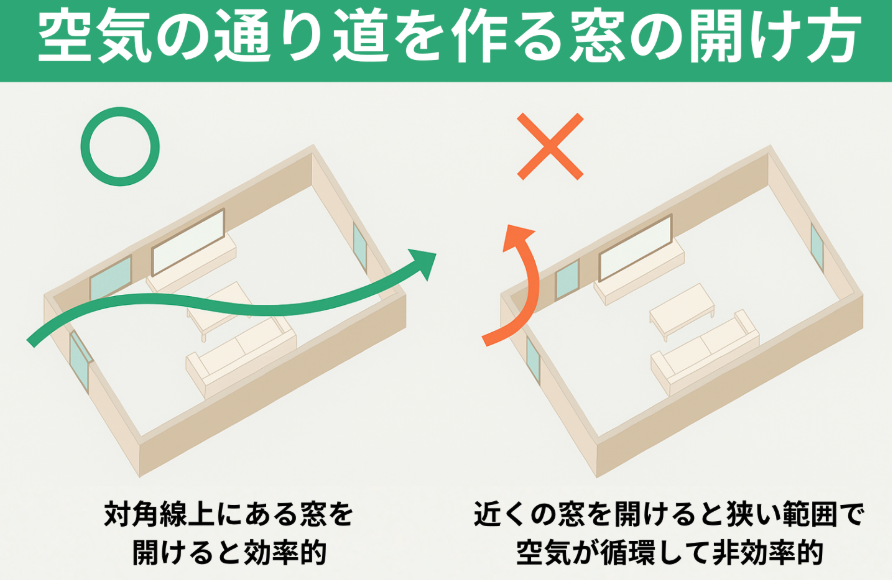 空気の通り道を作る窓の開け方

○

×

対角線上にある窓を開けると効率的

近くの窓を開けると狭い範囲で空気が循環して非効率的